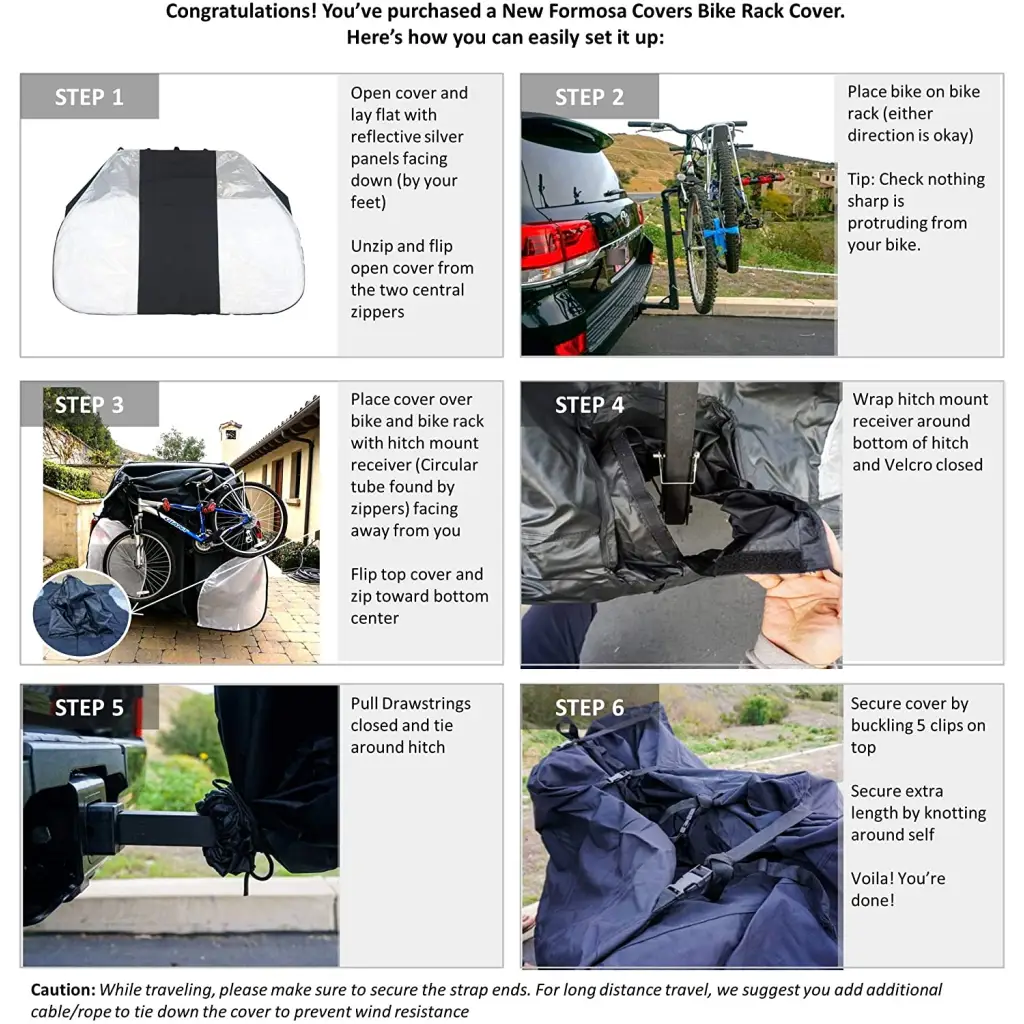 Congratulations! You've purchased a New Formosa Covers Bike Rack Cover.
Here's how you can easily set it up:

STEP 1

Open cover and lay flat with reflective silver panels facing down (by your feet)

Unzip and flip open cover from the two central zippers

STEP 2

Place bike on bike rack (either direction is okay)

Tip: Check nothing sharp is protruding from your bike.

STEP 3

Place cover over bike and bike rack with hitch mount receiver (Circular tube found by zippers) facing away from you

Flip top cover and zip toward bottom center

STEP 4

Wrap hitch mount receiver around bottom of hitch and Velcro closed

STEP 5

Pull Drawstrings closed and tie around hitch

STEP 6

Secure cover by buckling 5 clips on top

Secure extra length by knotting around self

Voila! You're done!

Caution: While traveling, please make sure to secure the strap ends. For long distance travel, we suggest you add additional cable/rope to tie down the cover to prevent wind resistance