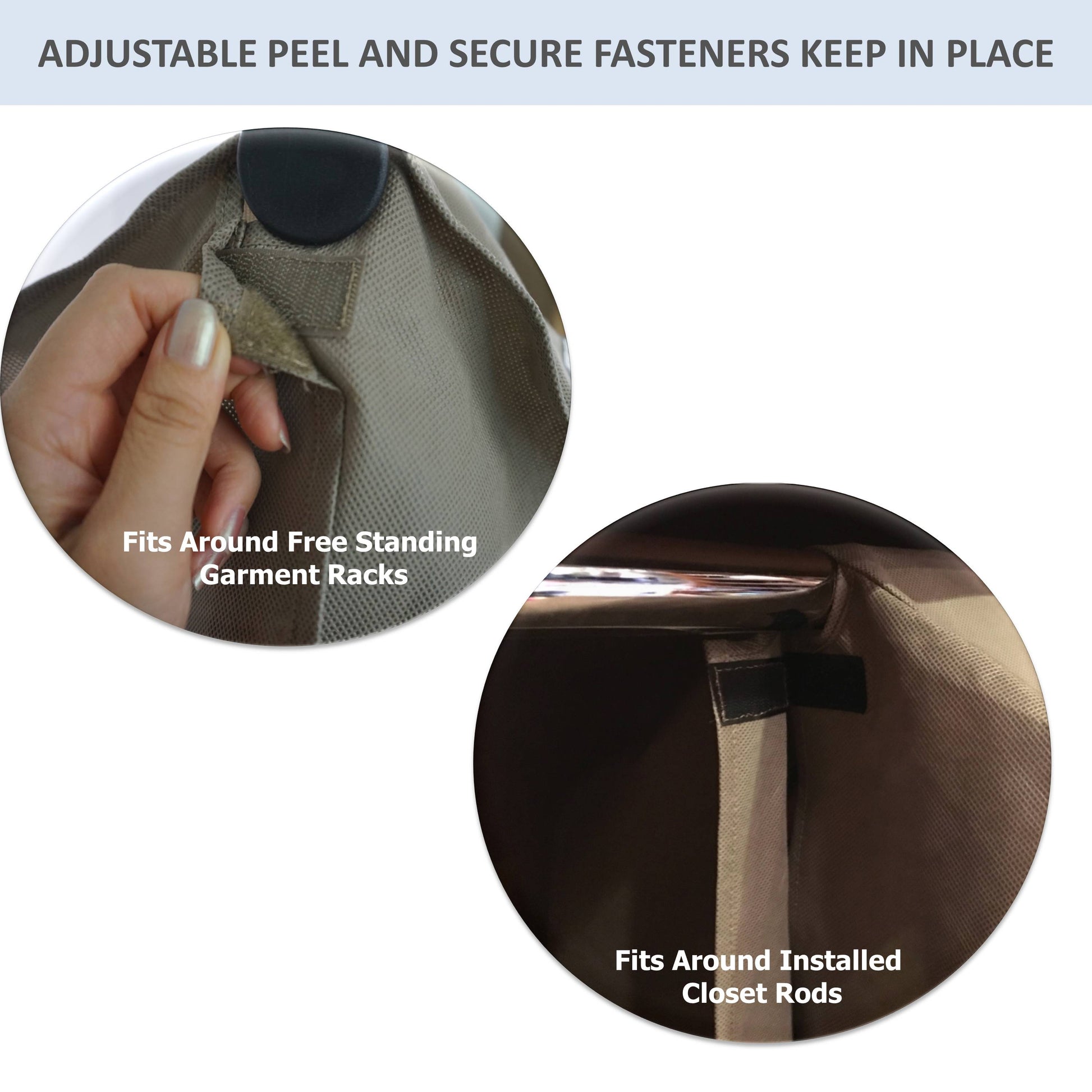 ADJUSTABLE PEEL AND SECURE FASTENERS KEEP IN PLACE

Fits Around Free Standing Garment Racks

Fits Around Installed Closet Rods