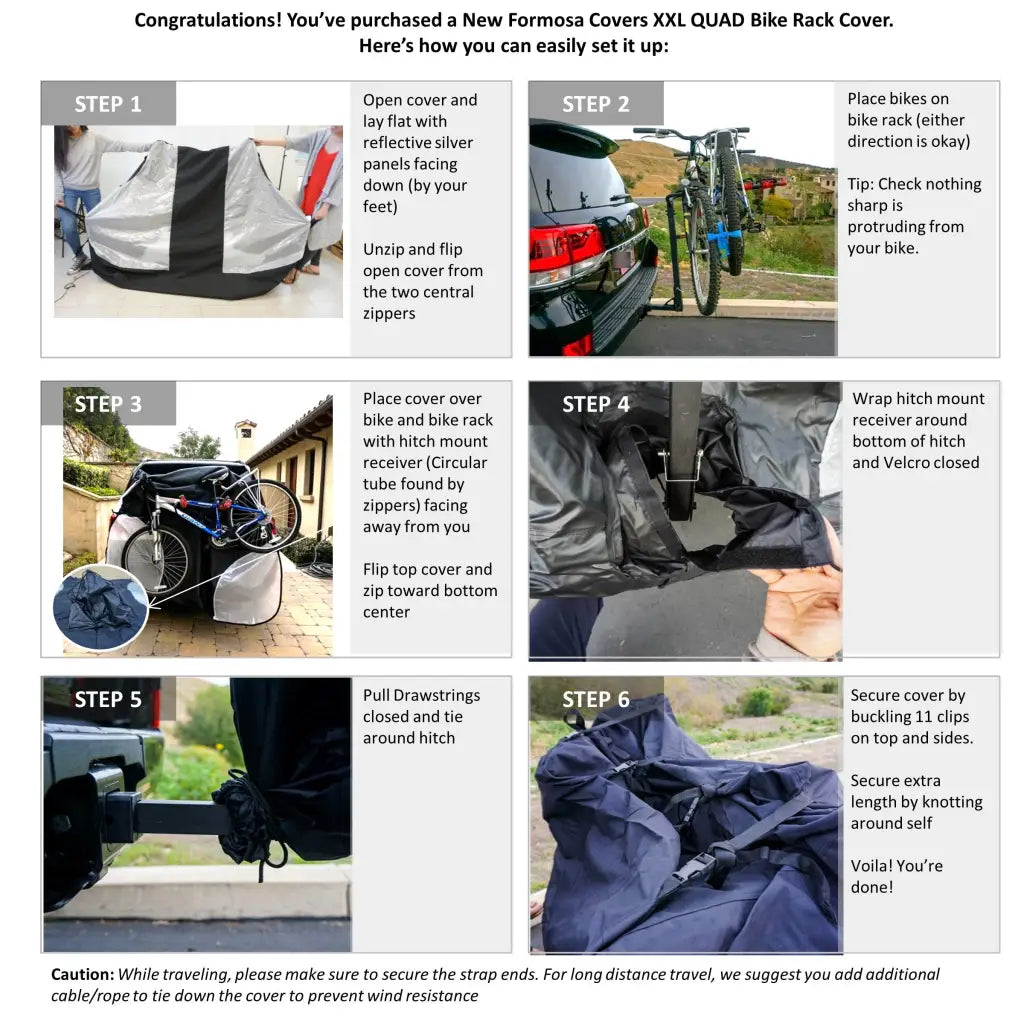 Congratulations! You've purchased a New Formosa Covers XXL QUAD Bike Rack Cover.
Here's how you can easily set it up:

STEP 1

Open cover and lay flat with reflective silver panels facing down (by your feet)

Unzip and flip open cover from the two central zippers

STEP 2

Place bikes on bike rack (either direction is okay)

Tip: Check nothing sharp is protruding from your bike.

STEP 3

Place cover over bike and bike rack with hitch mount receiver (Circular tube found by zippers) facing away from you

Flip top cover and zip toward bottom center

STEP 4

Wrap hitch mount receiver around bottom of hitch and Velcro closed

STEP 5

Pull Drawstrings closed and tie around hitch

STEP 6

Secure cover by buckling 11 clips on top and sides.

Secure extra length by knotting around self

Voila! You're done!

Caution: While traveling, please make sure to secure the strap ends. For long distance travel, we suggest you add additional cable/rope to tie down the cover to prevent wind resistance